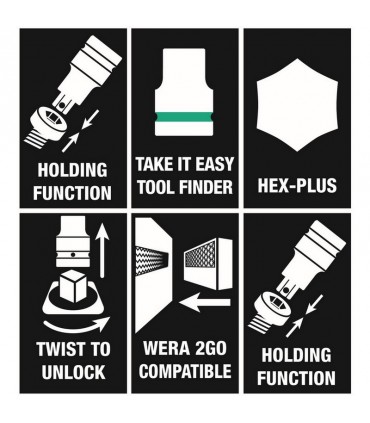 HOLDING FUNCTION

TAKE IT EASY TOOL FINDER

HEX-PLUS

TWIST TO UNLOCK

WERA 2GO COMPATIBLE

HOLDING FUNCTION