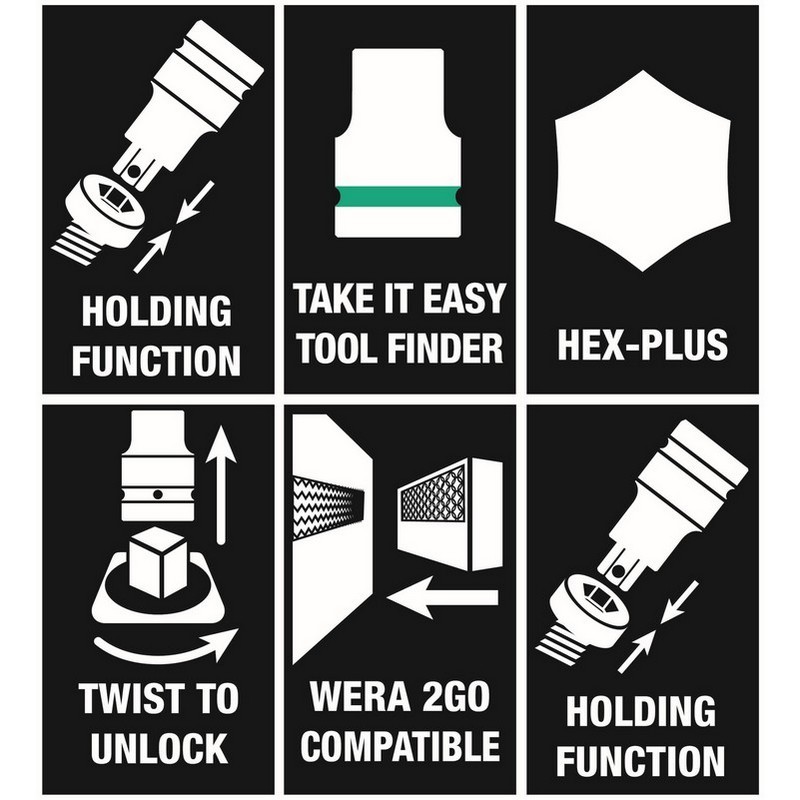 HOLDING FUNCTION

TAKE IT EASY TOOL FINDER

HEX-PLUS

TWIST TO UNLOCK

WERA 2GO COMPATIBLE

HOLDING FUNCTION