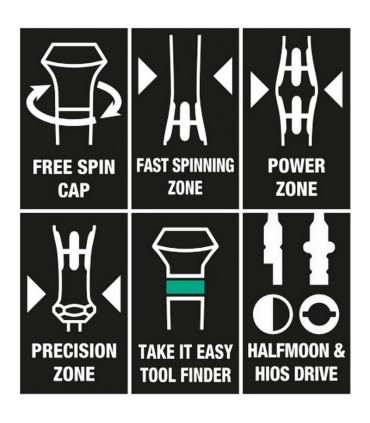 FREE SPIN CAP

FAST SPINNING ZONE

POWER ZONE

PRECISION ZONE

TAKE IT EASY TOOL FINDER

HALFMOON & HIOS DRIVE