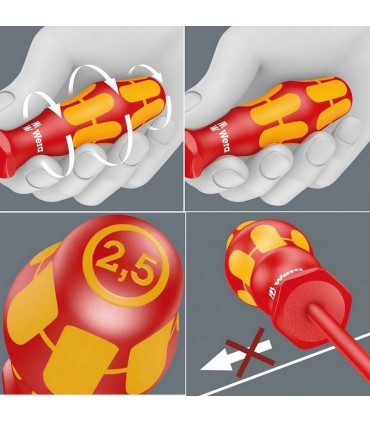 Wera

Wera

2,5

Wera