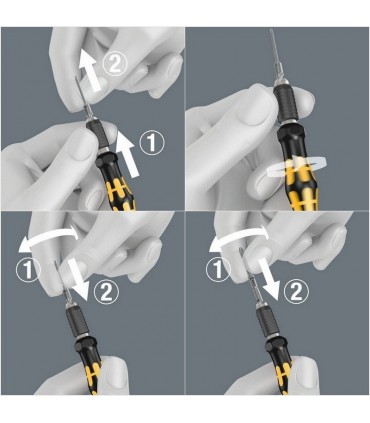 2
1
1
2
1
2