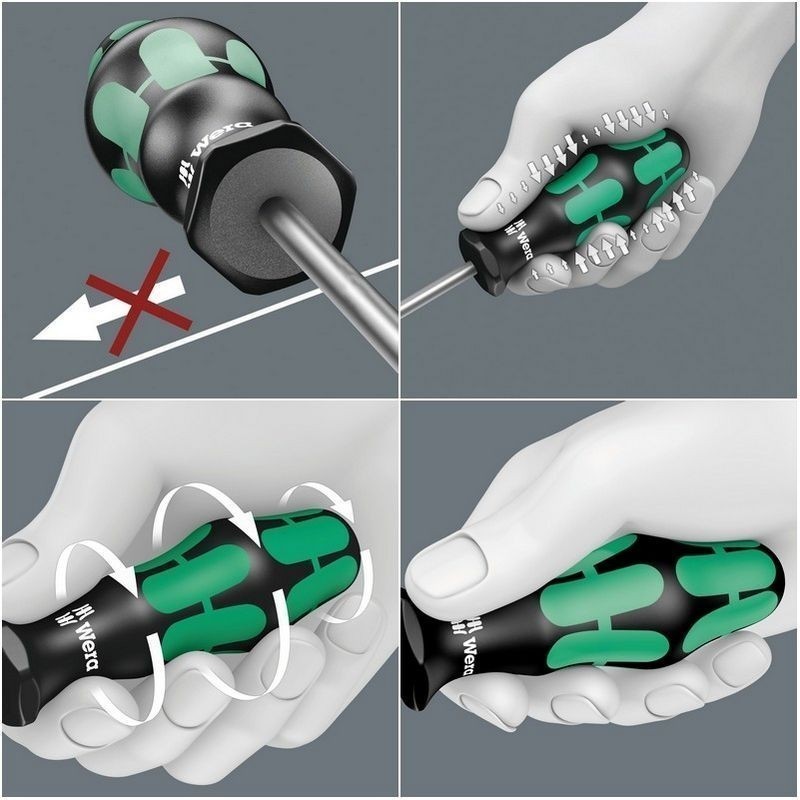 Wera

Wera

Wera

Wera