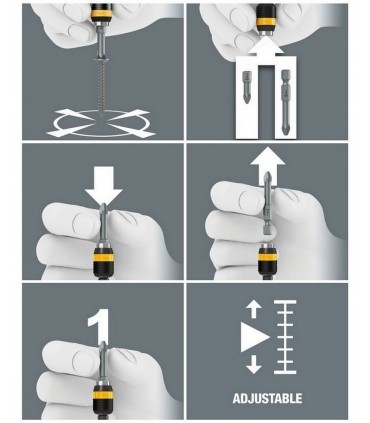 1

ADJUSTABLE