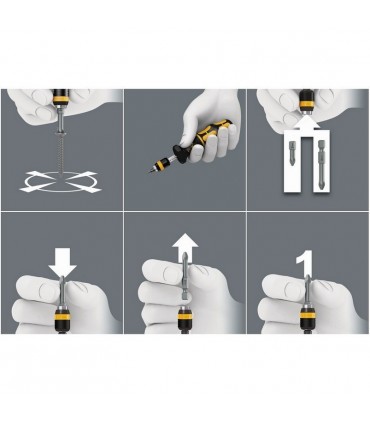 1