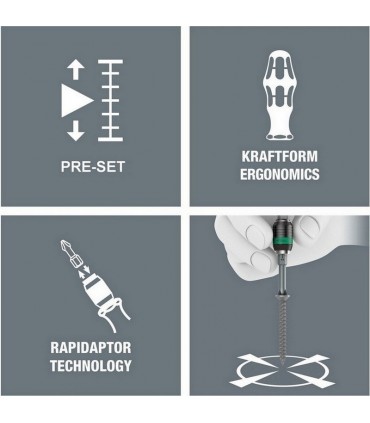 PRE-SET

KRAFTFORM ERGONOMICS

RAPIDAPTOR TECHNOLOGY