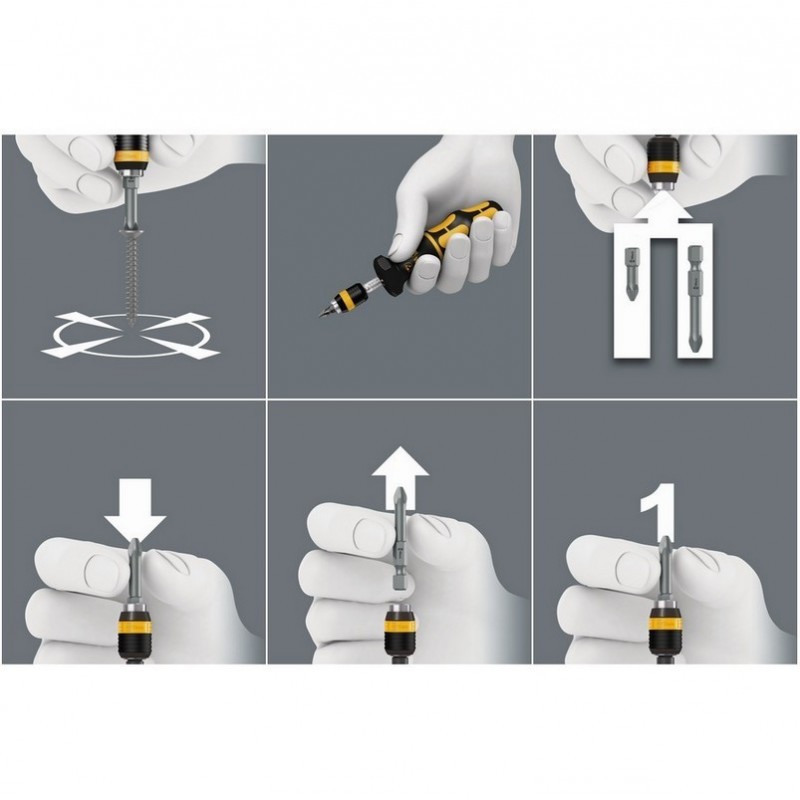 1