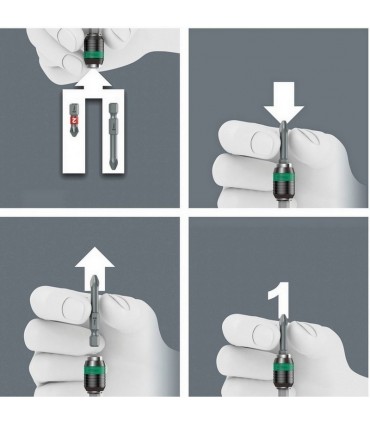 2

1