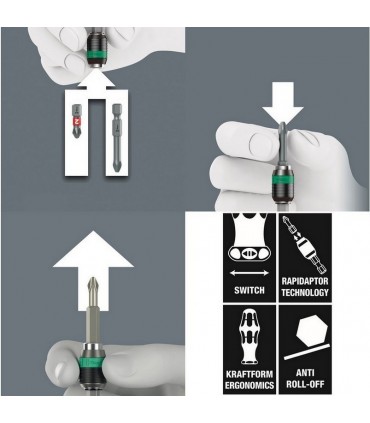 SWITCH

RAPIDAPTOR TECHNOLOGY

KRAFTFORM ERGONOMICS

ANTI ROLL-OFF