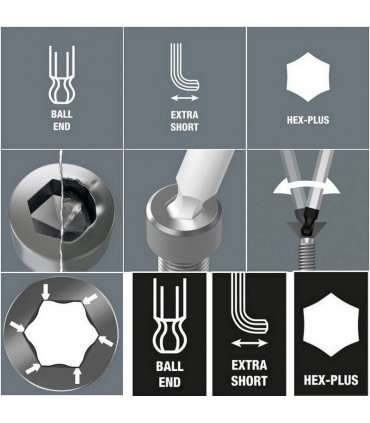 BALL END

EXTRA SHORT

HEX-PLUS

BALL END

EXTRA SHORT

HEX-PLUS