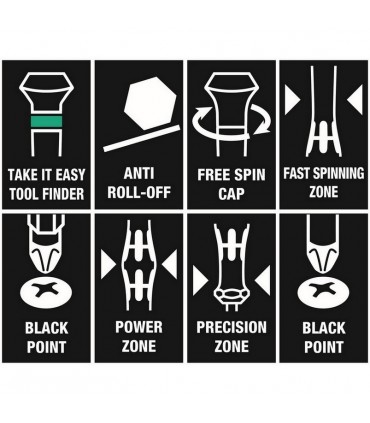 TAKE IT EASY TOOL FINDER

ANTI ROLL-OFF

FREE SPIN CAP

FAST SPINNING ZONE

BLACK POINT

POWER ZONE

PRECISION ZONE

BLACK POINT