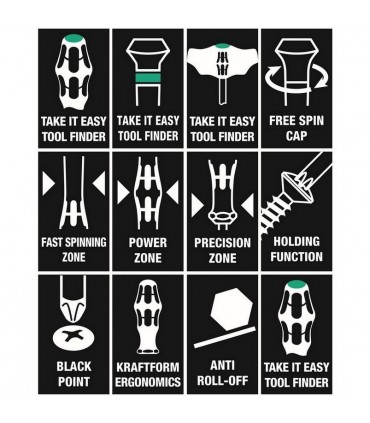 TAKE IT EASY TOOL FINDER

TAKE IT EASY TOOL FINDER

TAKE IT EASY TOOL FINDER

FREE SPIN CAP

FAST SPINNING ZONE

POWER ZONE

PRECISION ZONE

HOLDING FUNCTION

BLACK POINT

KRAFTFORM ERGONOMICS

ANTI ROLL-OFF

TAKE IT EASY TOOL FINDER