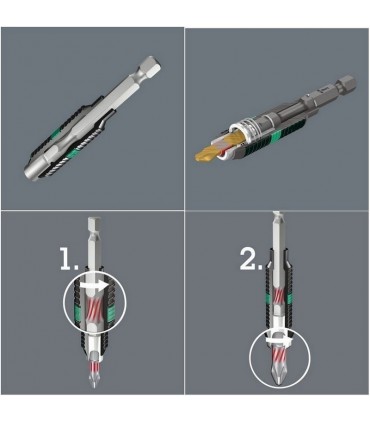 1.

2.