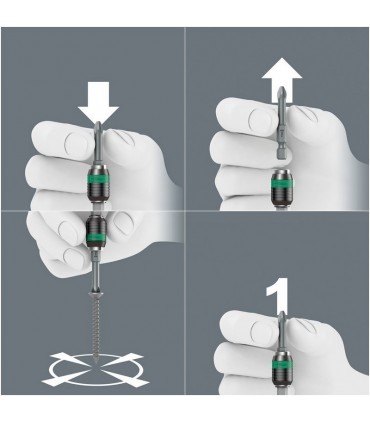 1