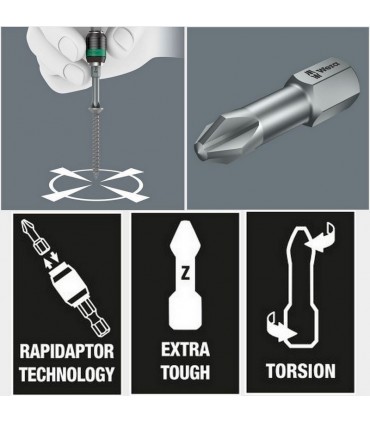 Wera

Z

RAPIDAPTOR TECHNOLOGY

Z

EXTRA TOUGH

TORSION