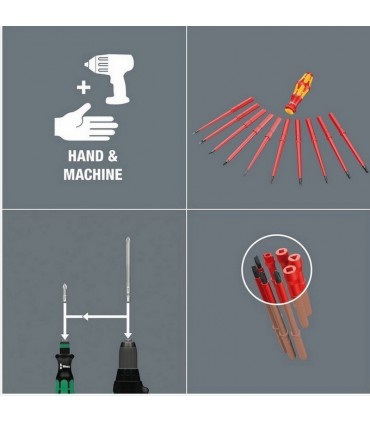 +
HAND &
MACHINE

Wera